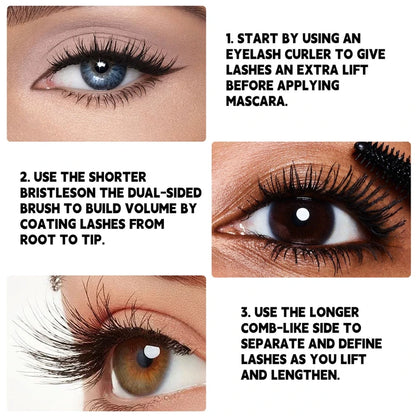 1. START BY USING AN EYELASH CURLER TO GIVE LASHES AN EXTRA LIFT BEFORE APPLYING MASCARA.

2. USE THE SHORTER BRISTLESON THE DUAL-SIDED BRUSH TO BUILD VOLUME BY COATING LASHES FROM ROOT TO TIP.

3. USE THE LONGER COMB-LIKE SIDE TO SEPARATE AND DEFINE LASHES AS YOU LIFT AND LENGTHEN.